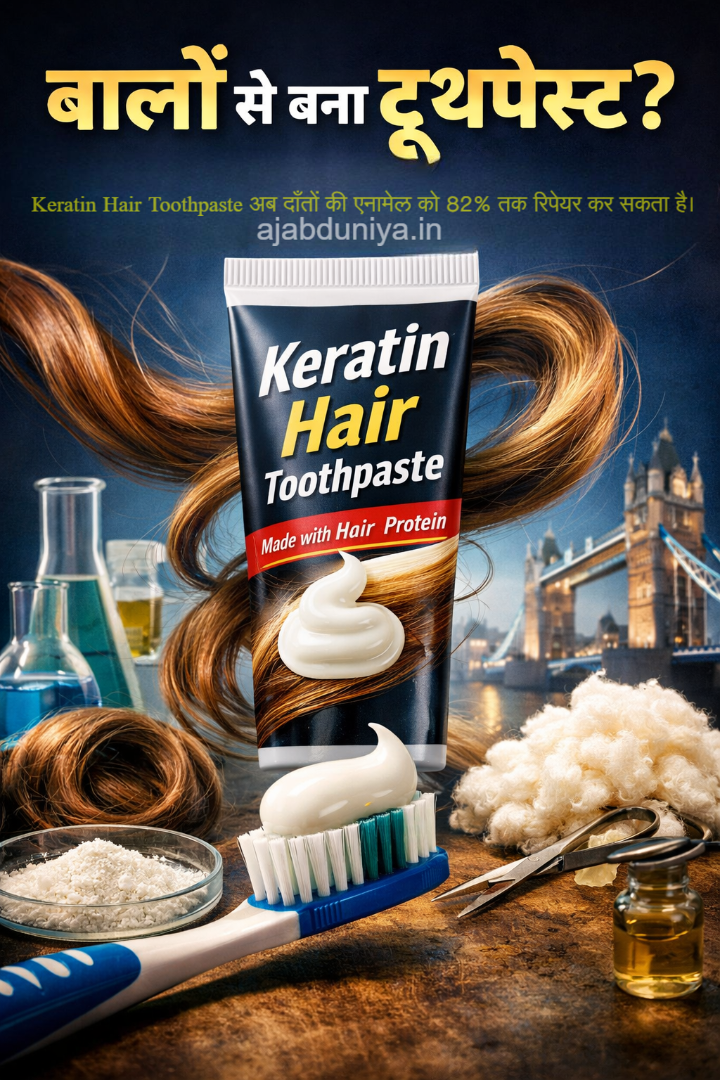 बालों से बना टूथपेस्ट?

Keratin Hair Toothpaste अब दाँतों की एनामेल को 82% तक रिपेयर कर सकता है।

ajabduniya.in

Keratin Hair Toothpaste

Made with Hair Protein